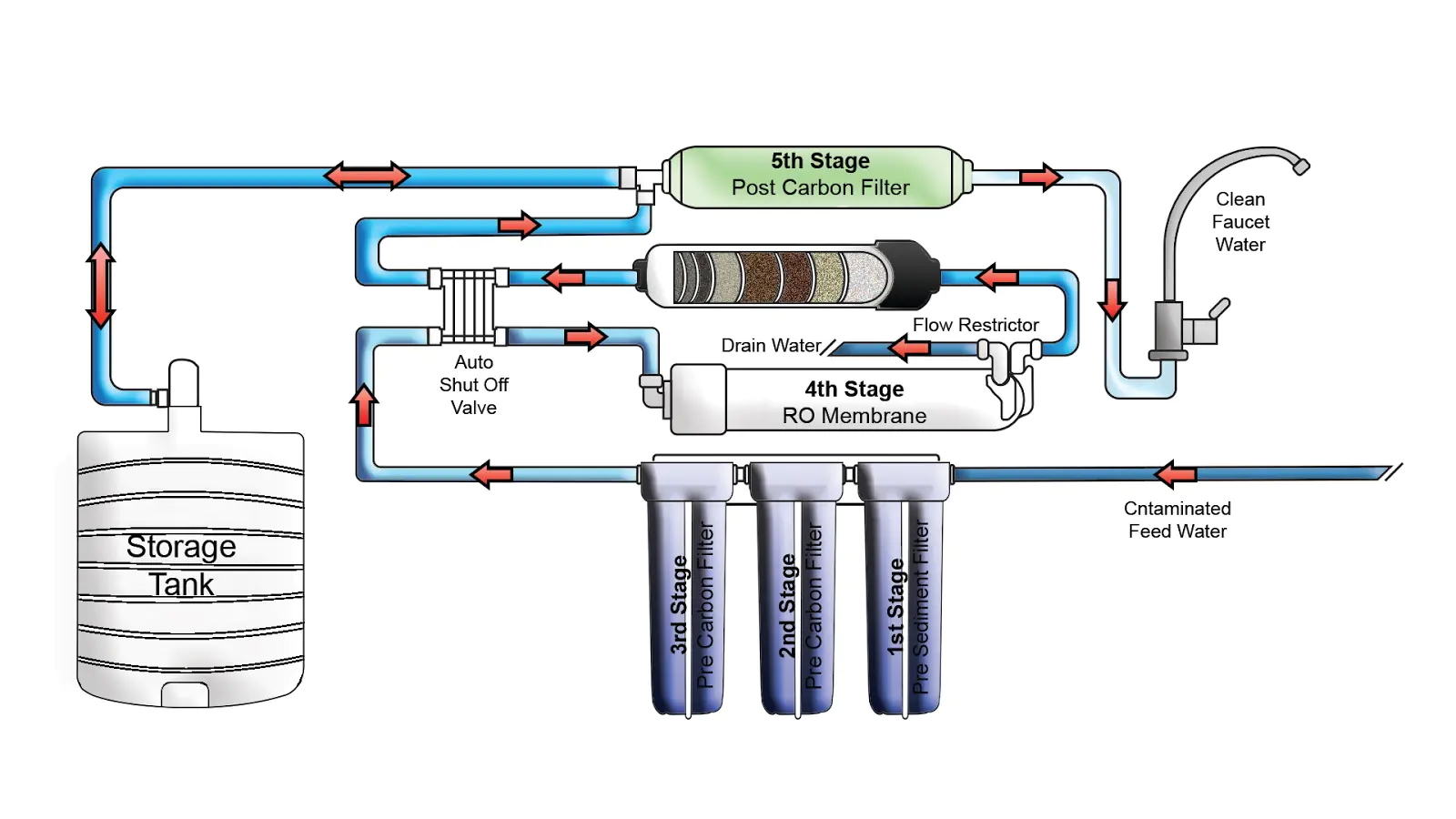 5th Stage
Post Carbon Filter

Clean
Faucet
Water

Flow Restrictor

Drain Water

Auto
Shut Off
Valve

4th Stage
RO Membrane

Storage
Tank

3rd Stage
Pre Carbon Filter

2nd Stage
Pre Carbon Filter

1st Stage
Pre Sediment Filter

Cntaminated
Feed Water